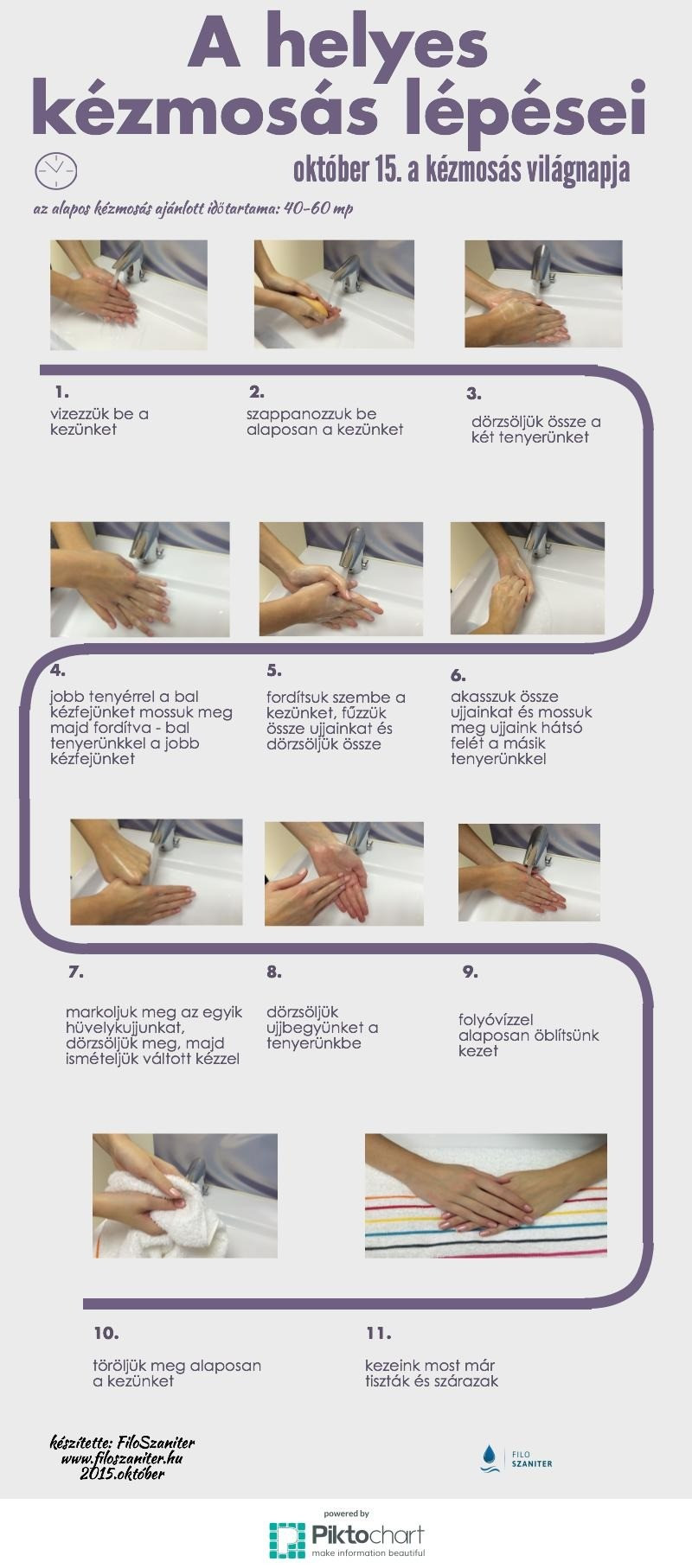 A helyes kézmosás lépései

október 15. a kézmosás világnapja

az alapos kézmosás ajánlott időtartama: 40-60 mp

1.
vizezzük be a kezünket

2.
szappanozzuk be alaposan a kezünket

3.
dörzsöljük össze a két tenyerünket

4.
jobb tenyérrel a bal kézfejünket mossuk meg majd fordítva - bal tenyerünkkel a jobb kézfejünket

5.
fordítsuk szembe a kezünket, fűzzük össze ujjainkat és dörzsöljük össze

6.
akasszuk össze ujjainkat és mossuk meg ujjaink hátsó felét a másik tenyerünkkel

7.
markoljuk meg az egyik hüvelykujjunkat, dörzsöljük meg, majd ismételjük váltott kézzel

8.
dörzsöljük ujjbegyünket a tenyerünkbe

9.
folyóvízzel alaposan öblítsünk kezet

10.
töröljük meg alaposan a kezünket

11.
kezeink most már tiszták és szárazak

készítette: FiloSzaniter
www.filoszaniter.hu
2015.október

FILO SZANITER

powered by
Piktochart
make information beautiful